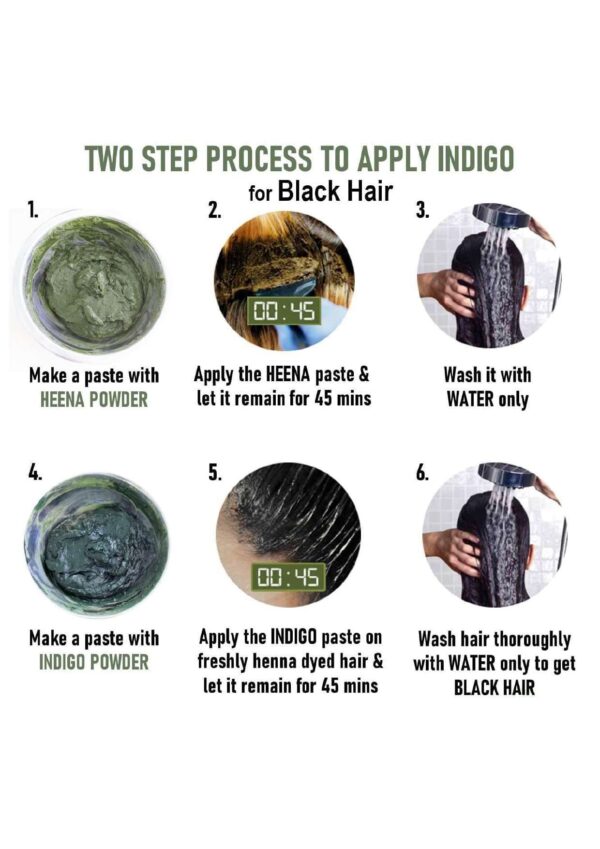 TWO STEP PROCESS TO APPLY INDIGO
for Black Hair

1.
Make a paste with HEENA POWDER

2.
00:45
Apply the HEENA paste & let it remain for 45 mins

3.
Wash it with WATER only

4.
Make a paste with INDIGO POWDER

5.
00:45
Apply the INDIGO paste on freshly henna dyed hair & let it remain for 45 mins

6.
Wash hair thoroughly with WATER only to get BLACK HAIR